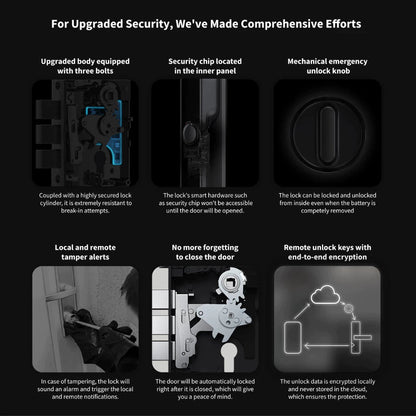 For Upgraded Security, We've Made Comprehensive Efforts

Upgraded body equipped with three bolts

Coupled with a highly secured lock cylinder, it is extremely resistant to break-in attempts.

Security chip located in the inner panel

The lock's smart hardware such as security chip won't be accessible until the door will be opened.

Mechanical emergency unlock knob

The lock can be locked and unlocked from inside even when the battery is competely removed

Local and remote tamper alerts

In case of tampering, the lock will sound an alarm and trigger the local and remote notifications.

No more forgetting to close the door

The door will be automatically locked right after it is closed, which will give you a peace of mind.

Remote unlock keys with end-to-end encryption

The unlock data is encrypted locally and never stored in the cloud, which ensures the protection.